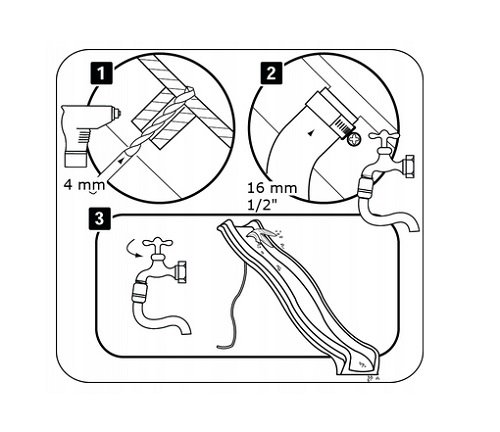 1

4 mm

2

16 mm
1/2"

3